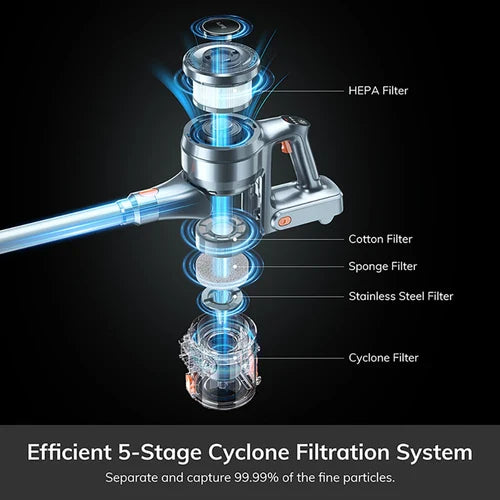 HEPA Filter

Cotton Filter

Sponge Filter

Stainless Steel Filter

Cyclone Filter

Efficient 5-Stage Cyclone Filtration System

Separate and capture 99.99% of the fine particles.